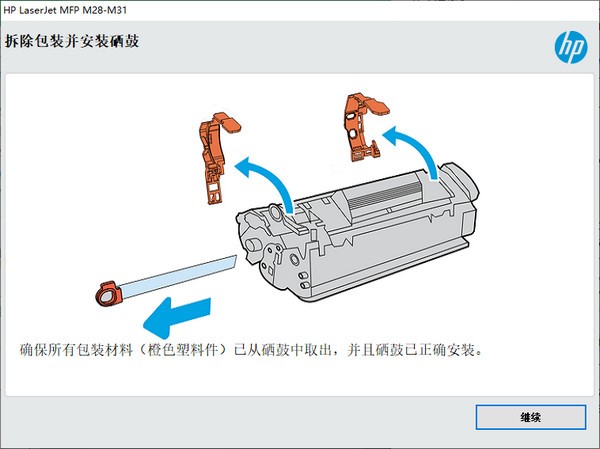 HP LaserJet MFP M28-M31

拆除包装并安装硒鼓

hp

确保所有包装材料（橙色塑料件）已从硒鼓中取出，并且硒鼓已正确安装。

继续